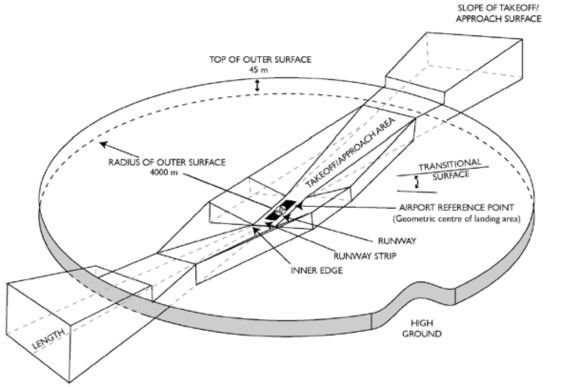 SLOPE OF TAKEOFF/
APPROACH SURFACE

TOP OF OUTER SURFACE
45 m

RADIUS OF OUTER SURFACE
4000 m

TAKEOFF/APPROACH AREA

TRANSITIONAL
SURFACE

AIRPORT REFERENCE POINT
(Geometric centre of landing area)

RUNWAY

RUNWAY STRIP

INNER EDGE

HIGH
GROUND

LENGTH